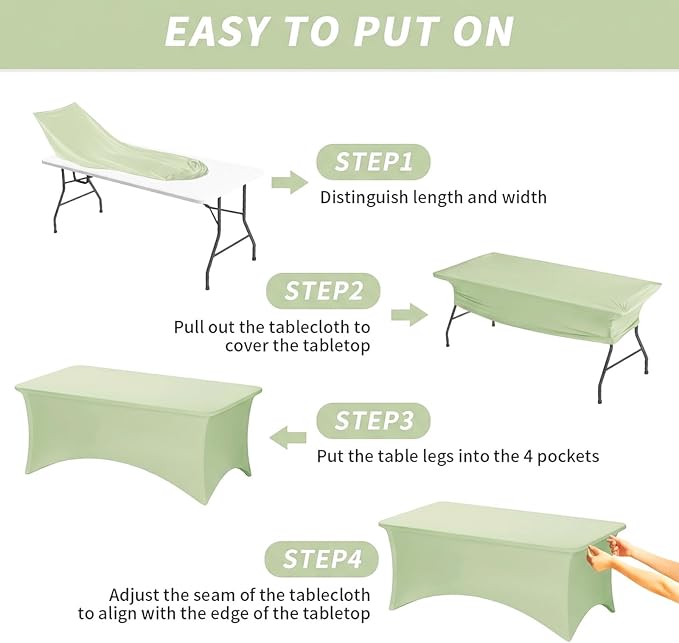 EASY TO PUT ON

STEP1

Distinguish length and width

STEP2

Pull out the tablecloth to cover the tabletop

STEP3

Put the table legs into the 4 pockets

STEP4

Adjust the seam of the tablecloth to align with the edge of the tabletop