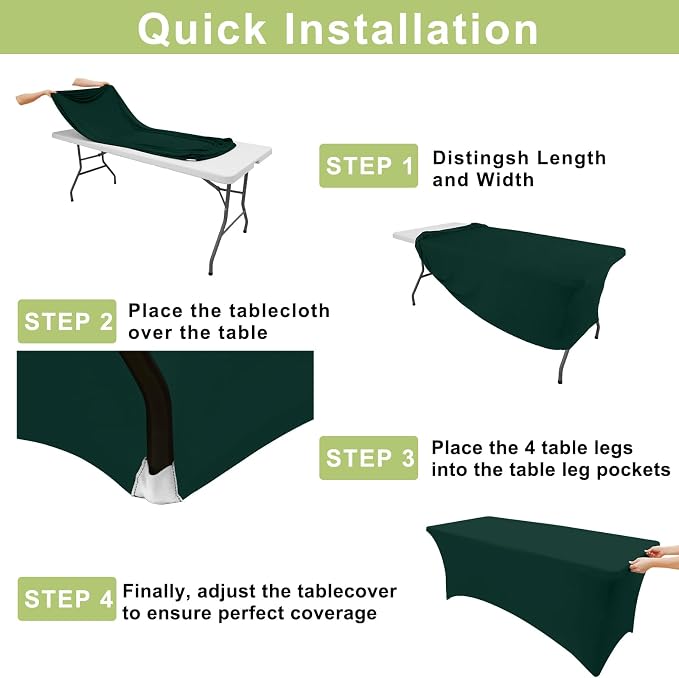 Quick Installation

STEP 1 Distingsh Length and Width

STEP 2 Place the tablecloth over the table

STEP 3 Place the 4 table legs into the table leg pockets

STEP 4 Finally, adjust the tablecover to ensure perfect coverage