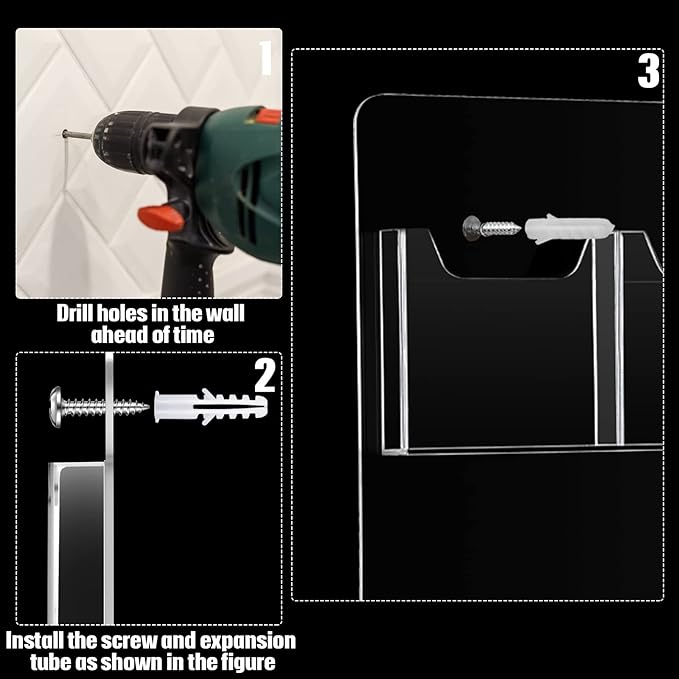 1

Drill holes in the wall ahead of time

2

Install the screw and expansion tube as shown in the figure

3