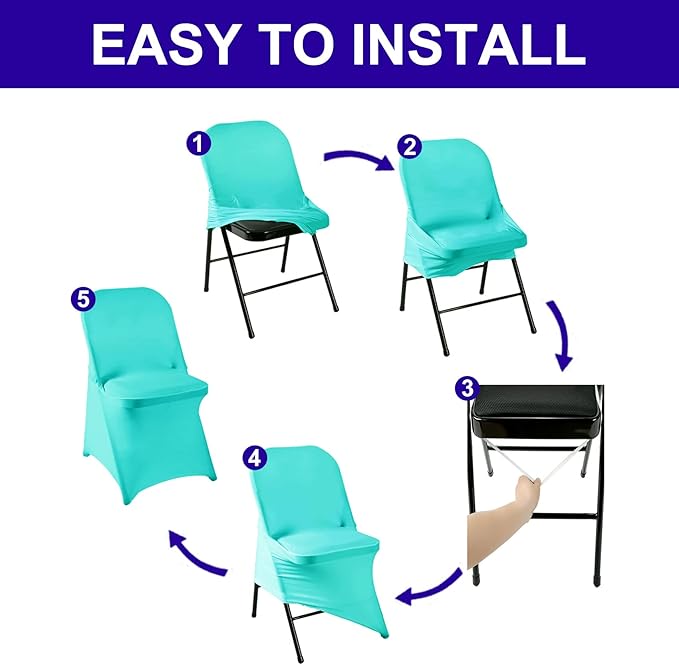 EASY TO INSTALL

1

2

3

4

5