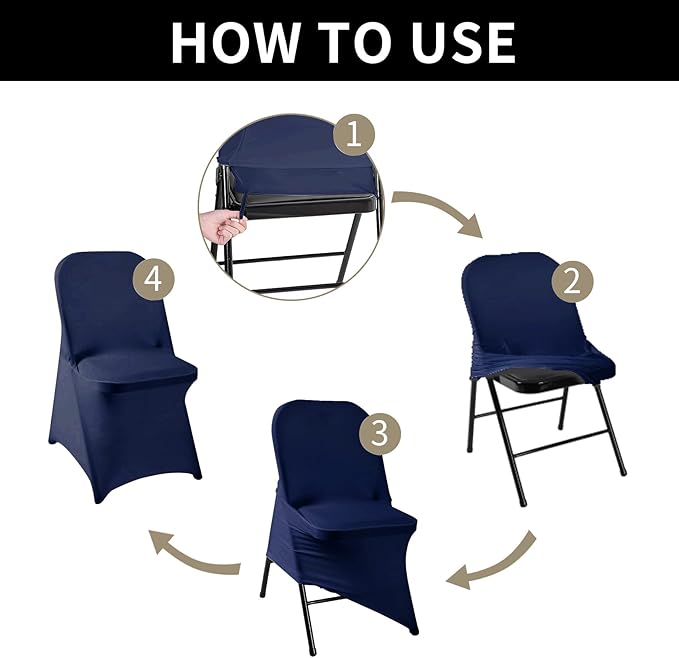 HOW TO USE

1

2

3

4