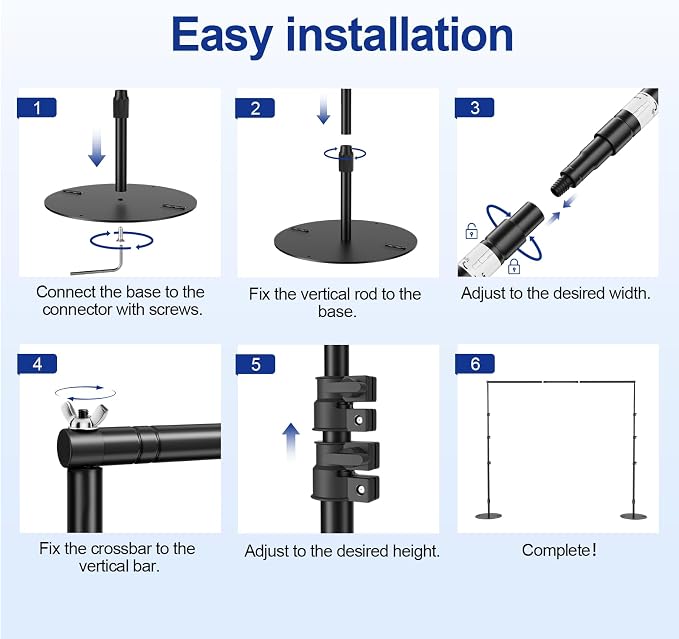 Easy installation

1

Connect the base to the connector with screws.

2

Fix the vertical rod to the base.

3

Adjust to the desired width.

4

Fix the crossbar to the vertical bar.

5

Adjust to the desired height.

6

Complete!