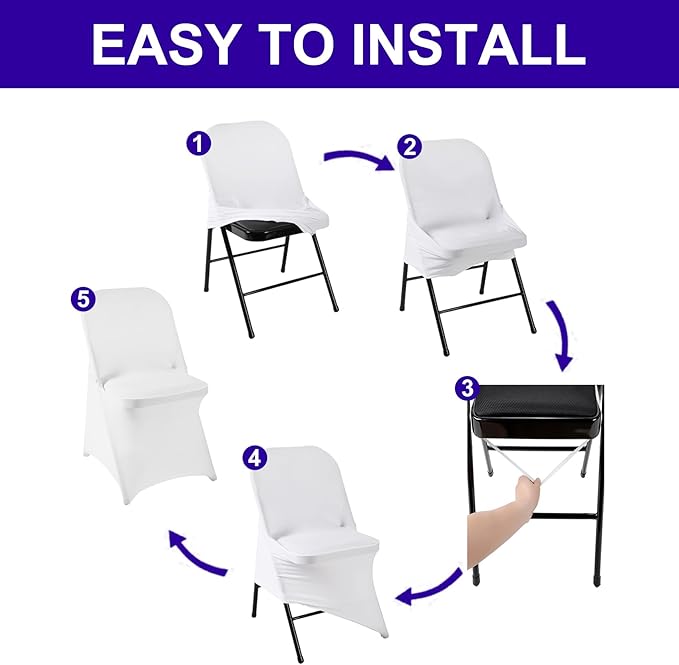 EASY TO INSTALL

1

2

3

4

5