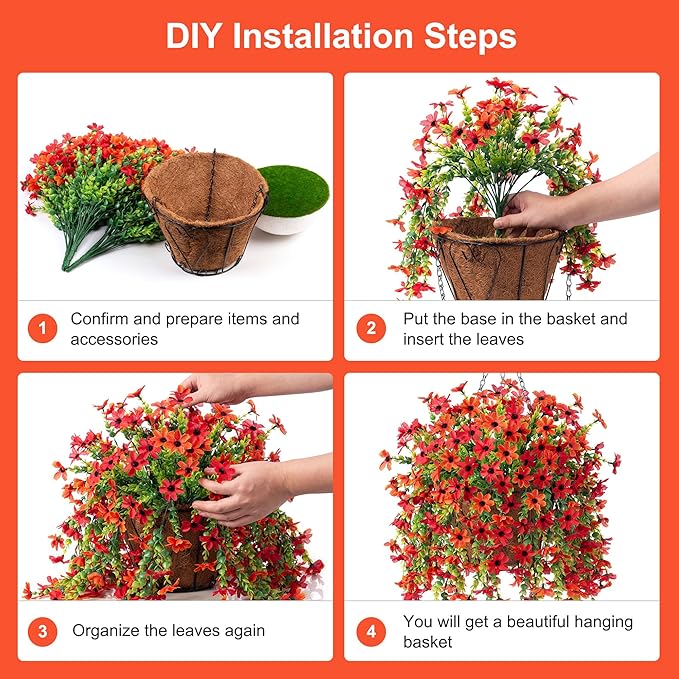 DIY Installation Steps

1 Confirm and prepare items and accessories

2 Put the base in the basket and insert the leaves

3 Organize the leaves again

4 You will get a beautiful hanging basket