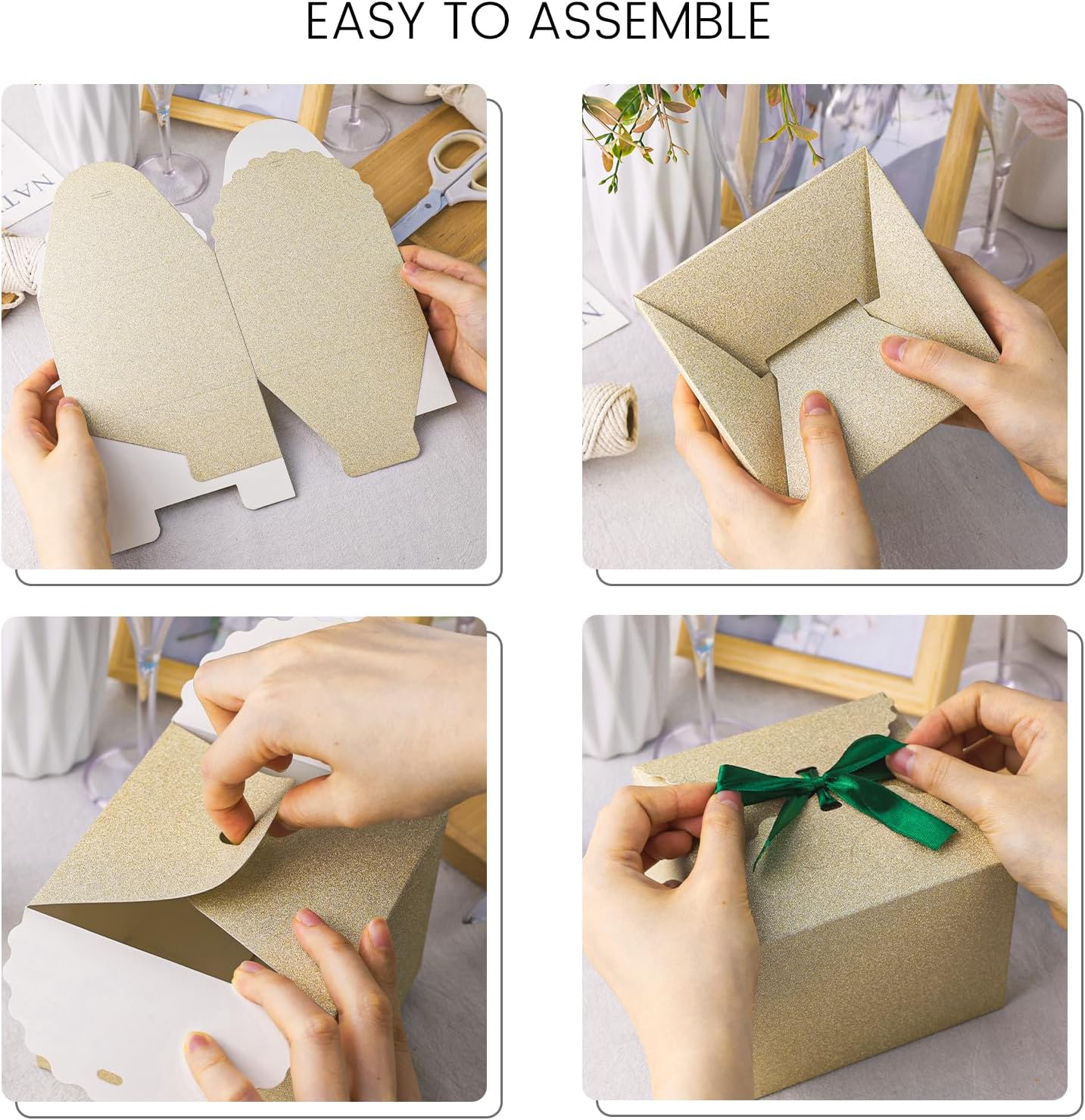 EASY TO ASSEMBLE