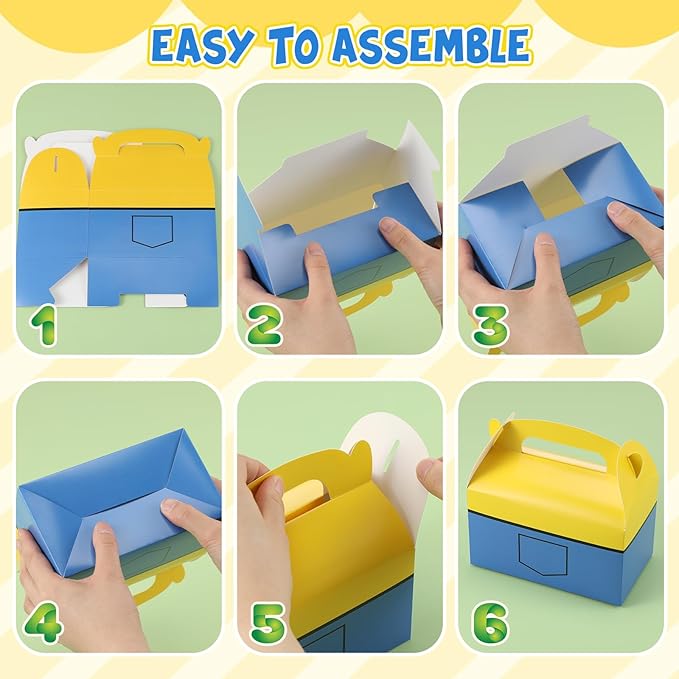 EASY TO ASSEMBLE

1

2

3

4

5

6