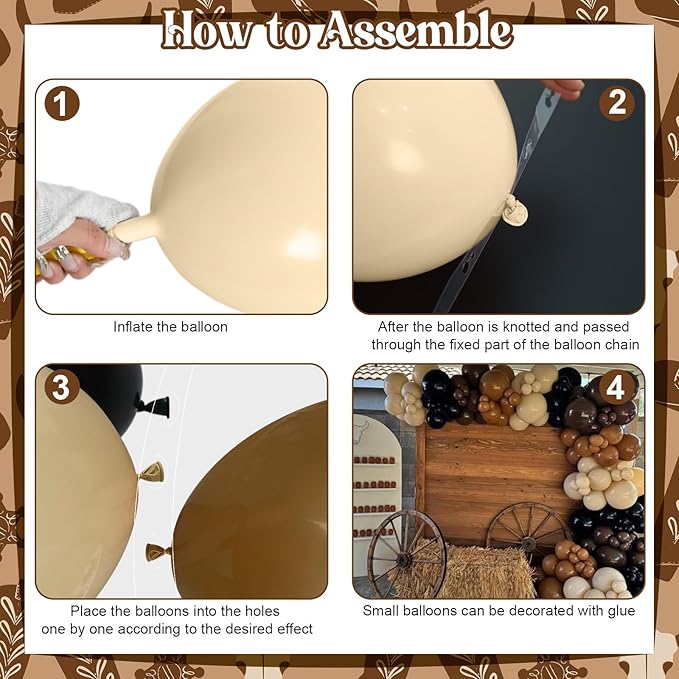 How to Assemble

1

Inflate the balloon

2

After the balloon is knotted and passed through the fixed part of the balloon chain

3

Place the balloons into the holes one by one according to the desired effect

4

Small balloons can be decorated with glue