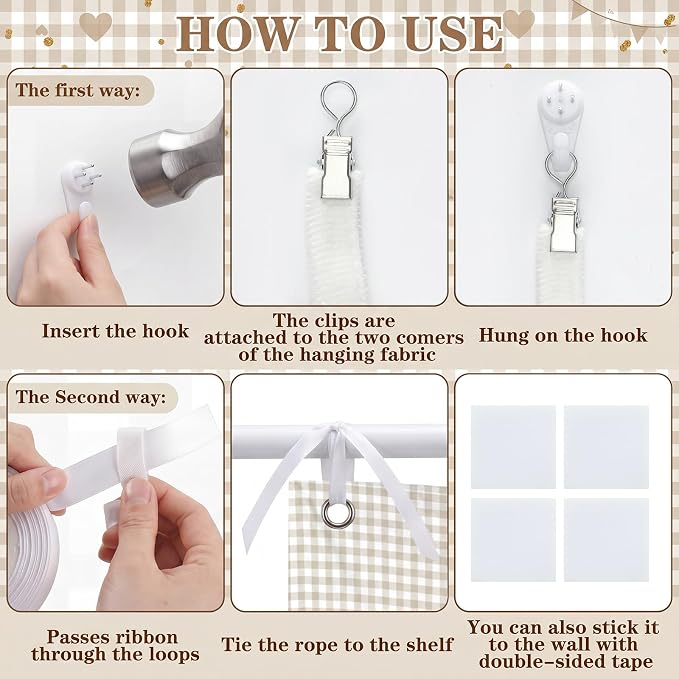 HOW TO USE

The first way:

Insert the hook

The clips are attached to the two comers of the hanging fabric

Hung on the hook

The Second way:

Passes ribbon through the loops

Tie the rope to the shelf

You can also stick it to the wall with double-sided tape