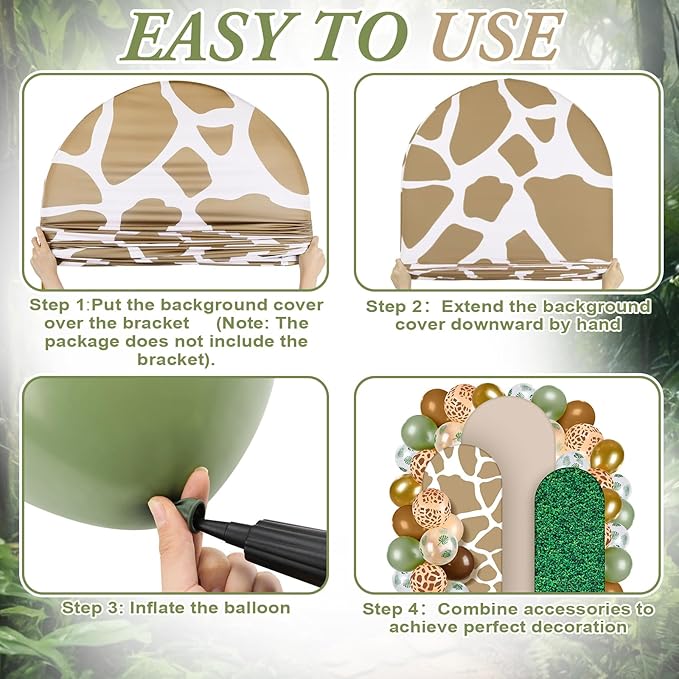 EASY TO USE

Step 1:Put the background cover over the bracket (Note: The package does not include the bracket).

Step 2: Extend the background cover downward by hand

Step 3: Inflate the balloon

Step 4: Combine accessories to achieve perfect decoration