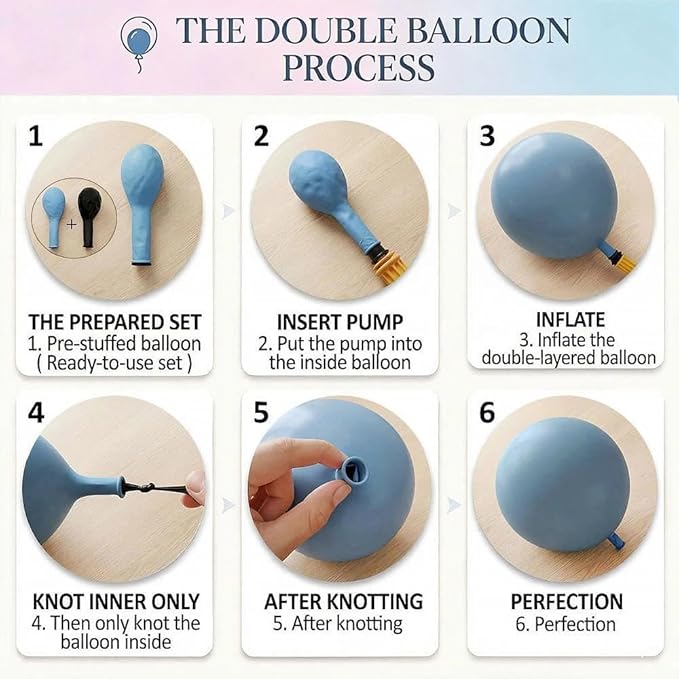 THE DOUBLE BALLOON PROCESS

1
+
THE PREPARED SET
1. Pre-stuffed balloon
( Ready-to-use set )

2
INSERT PUMP
2. Put the pump into the inside balloon

3
INFLATE
3. Inflate the double-layered balloon

4
KNOT INNER ONLY
4. Then only knot the balloon inside

5
AFTER KNOTTING
5. After knotting

6
PERFECTION
6. Perfection