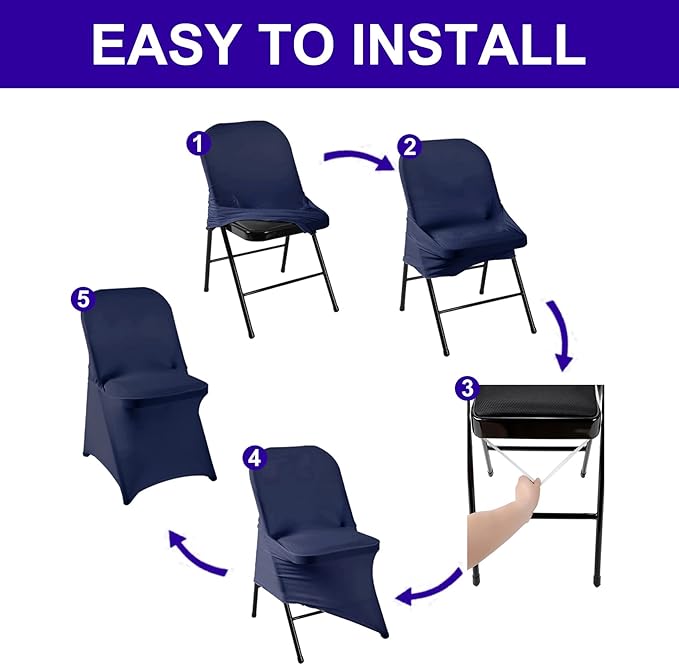 EASY TO INSTALL

1

2

3

4

5